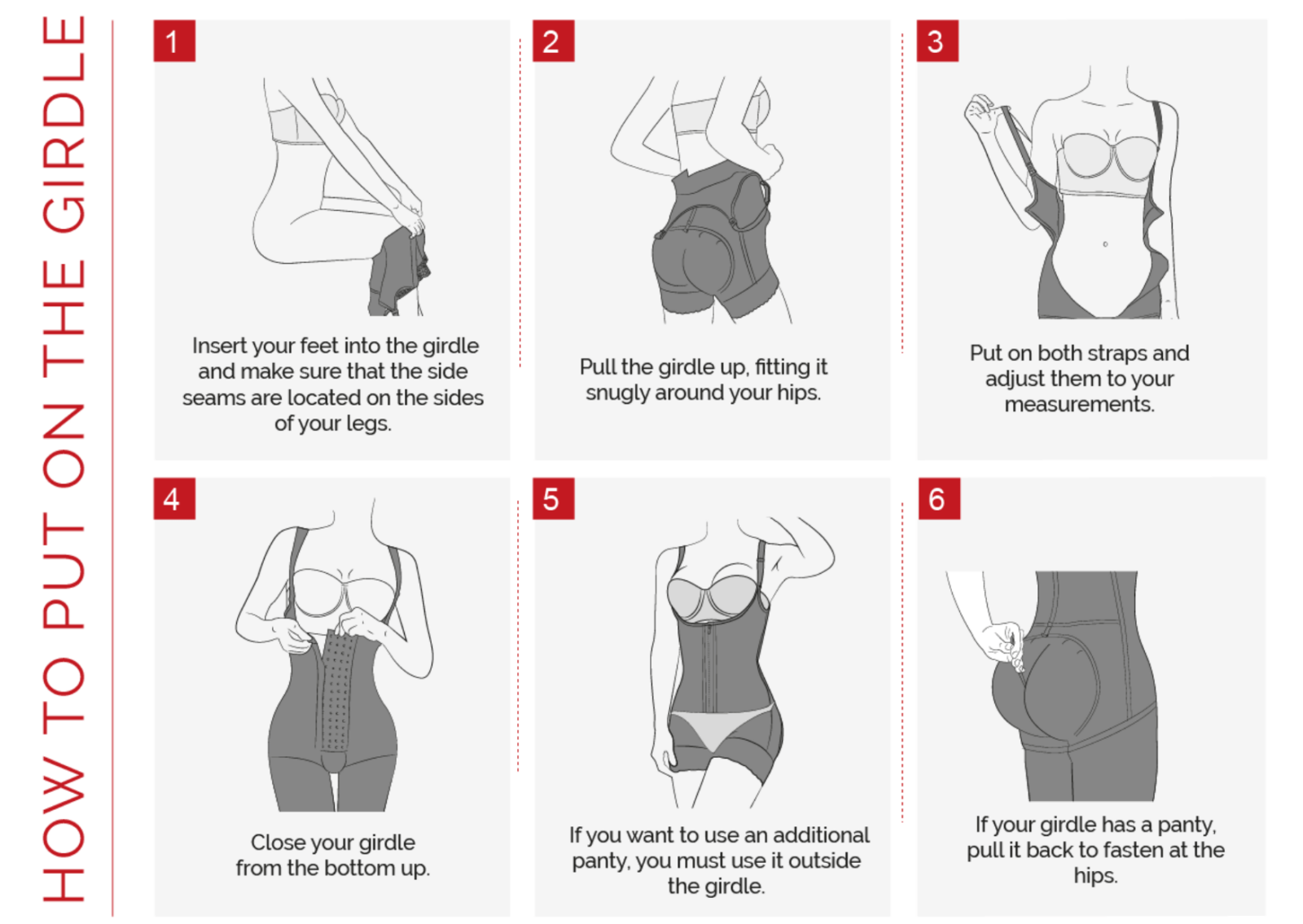 HOW TO PUT ON THE GIRDLE

1

Insert your feet into the girdle and make sure that the side seams are located on the sides of your legs.

2

Pull the girdle up, fitting it snugly around your hips.

3

Put on both straps and adjust them to your measurements.

4

Close your girdle from the bottom up.

5

If you want to use an additional panty, you must use it outside the girdle.

6

If your girdle has a panty, pull it back to fasten at the hips.